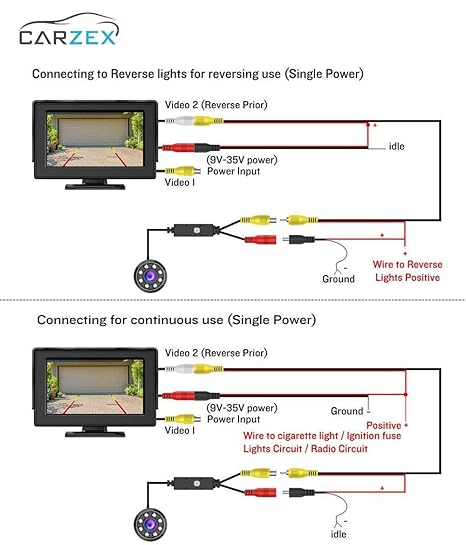 CARZEX

Connecting to Reverse lights for reversing use (Single Power)

Video 2 (Reverse Prior)

+

idle

(9V-35V power) Power Input

Video I

+

+

-

Ground

Wire to Reverse Lights Positive

Connecting for continuous use (Single Power)

Video 2 (Reverse Prior)

(9V-35V power) Power Input

Video I

Ground -

Positive +

Wire to cigarette light / Ignition fuse Lights Circuit / Radio Circuit

+

-

idle