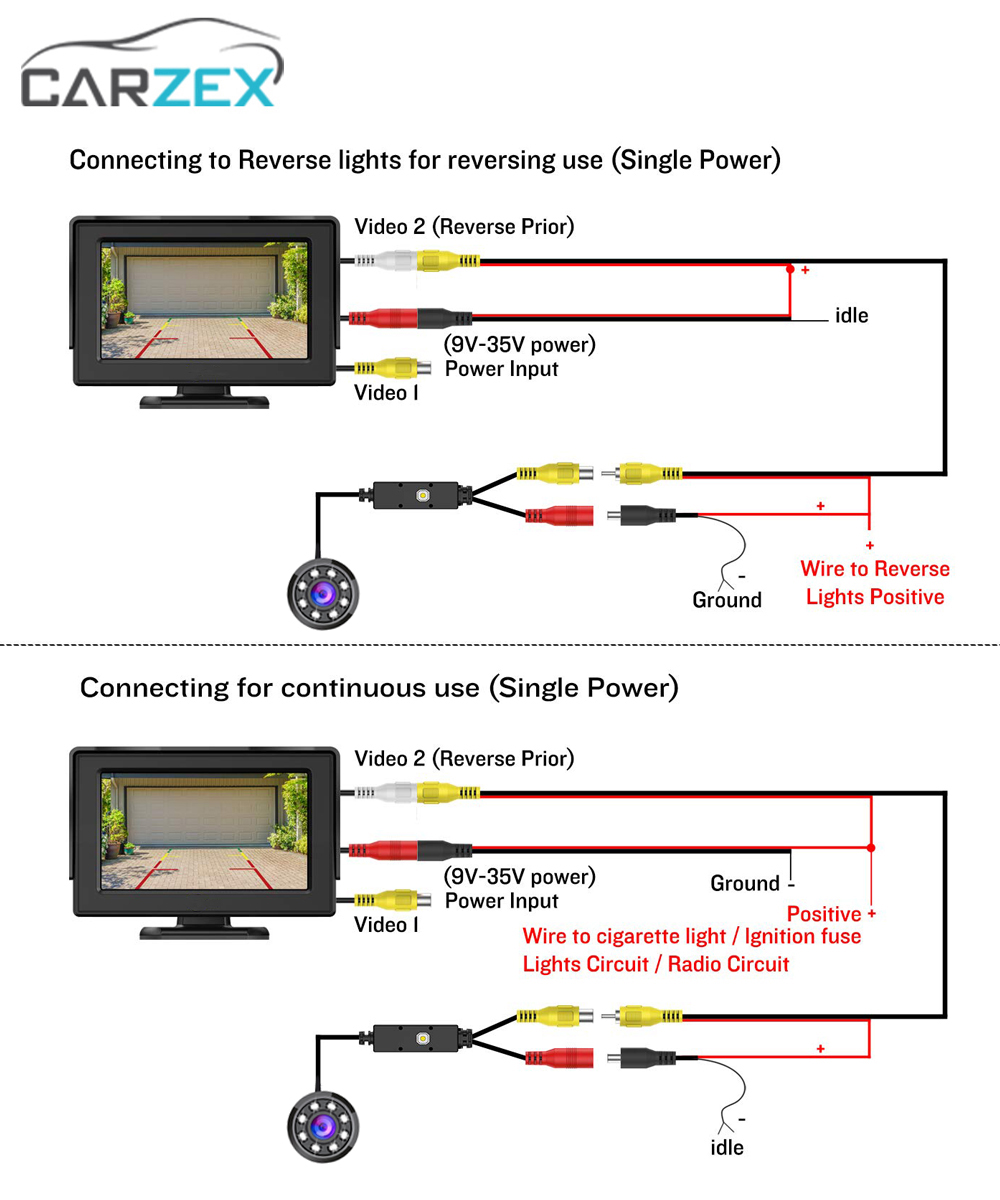 CARZEX

Connecting to Reverse lights for reversing use (Single Power)

Video 2 (Reverse Prior)

+

idle

(9V-35V power)
Power Input

Video I

+

+
Wire to Reverse
Lights Positive

-
Ground

Connecting for continuous use (Single Power)

Video 2 (Reverse Prior)

(9V-35V power)
Power Input

Video I

Ground -

Positive +

Wire to cigarette light / Ignition fuse
Lights Circuit / Radio Circuit

+

-
idle