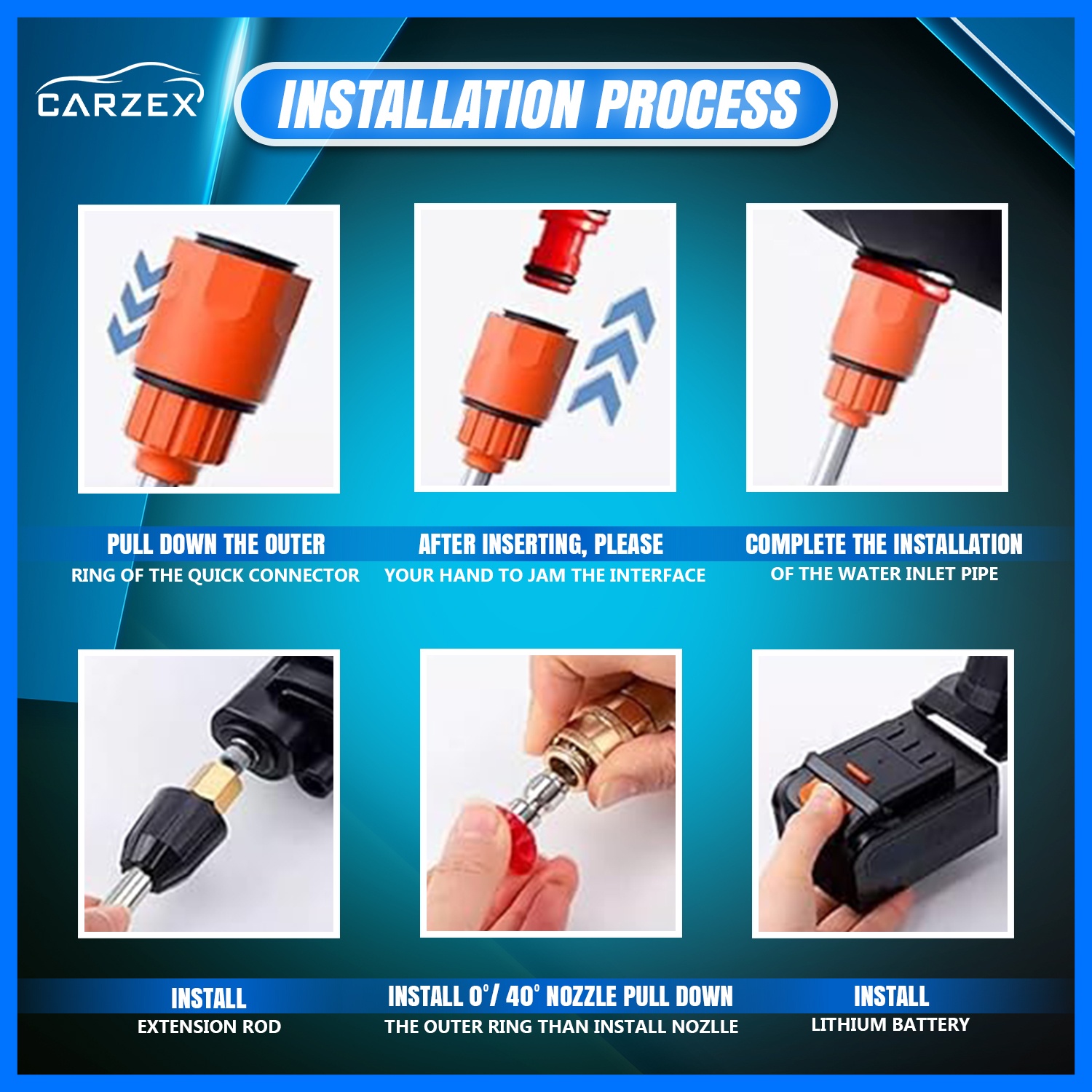 CARZEX

INSTALLATION PROCESS

PULL DOWN THE OUTER
RING OF THE QUICK CONNECTOR

AFTER INSERTING, PLEASE
YOUR HAND TO JAM THE INTERFACE

COMPLETE THE INSTALLATION
OF THE WATER INLET PIPE

INSTALL
EXTENSION ROD

INSTALL 0°/ 40° NOZZLE PULL DOWN
THE OUTER RING THAN INSTALL NOZLLE

INSTALL
LITHIUM BATTERY